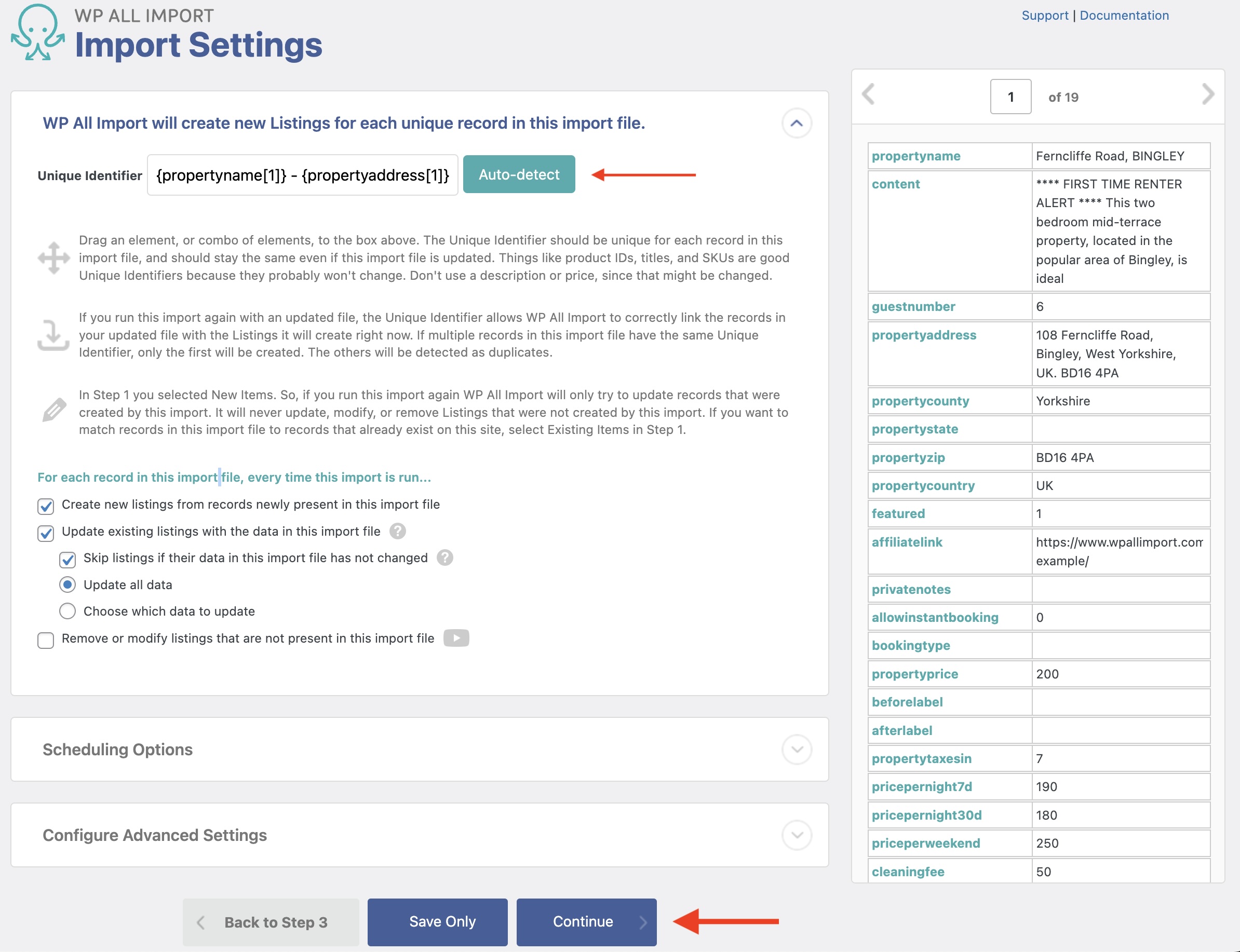 WP ALL IMPORT
Import Settings

Support | Documentation

WP All Import will create new Listings for each unique record in this import file.

Unique Identifier {propertyname[1]} - {propertyaddress[1]} Auto-detect

Drag an element, or combo of elements, to the box above. The Unique Identifier should be unique for each record in this import file, and should stay the same even if this import file is updated. Things like product IDs, titles, and SKUs are good Unique Identifiers because they probably won't change. Don't use a description or price, since that might be changed.

If you run this import again with an updated file, the Unique Identifier allows WP All Import to correctly link the records in your updated file with the Listings it will create right now. If multiple records in this import file have the same Unique Identifier, only the first will be created. The others will be detected as duplicates.

In Step 1 you selected New Items. So, if you run this import again WP All Import will only try to update records that were created by this import. It will never update, modify, or remove Listings that were not created by this import. If you want to match records in this import file to records that already exist on this site, select Existing Items in Step 1.

For each record in this import file, every time this import is run...

Create new listings from records newly present in this import file

Update existing listings with the data in this import file

Skip listings if their data in this import file has not changed

Update all data

Choose which data to update

Remove or modify listings that are not present in this import file

Scheduling Options

Configure Advanced Settings

Back to Step 3 Save Only Continue

1 of 19

| propertyname | Ferncliffe Road, BINGLEY |
|---|---|
| content | **** FIRST TIME RENTER ALERT **** This two bedroom mid-terrace property, located in the popular area of Bingley, is ideal |
| guestnumber | 6 |
| propertyaddress | 108 Ferncliffe Road, Bingley, West Yorkshire, UK. BD16 4PA |
| propertycounty | Yorkshire |
| propertystate | |
| propertyzip | BD16 4PA |
| propertycountry | UK |
| featured | 1 |
| affiliatelink | https://www.wpallimport.com example/ |
| privatenotes | |
| allowinstantbooking | 0 |
| bookingtype | |
| propertyprice | 200 |
| beforelabel | |
| afterlabel | |
| propertytaxesin | 7 |
| pricepernight7d | 190 |
| pricepernight30d | 180 |
| priceperweekend | 250 |
| cleaningfee | 50 |